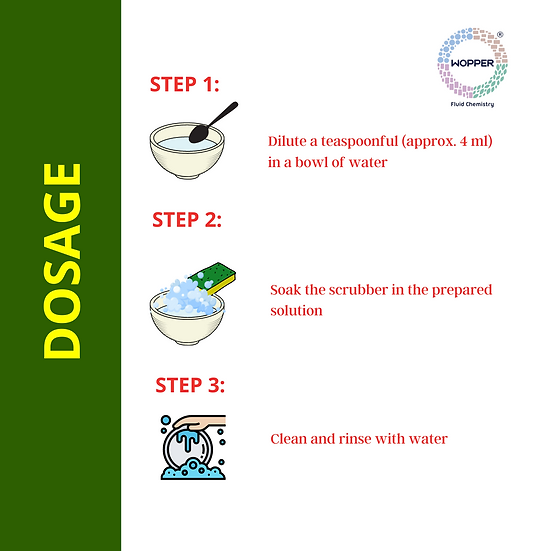 DOSAGE

WOPPER®
Fluid Chemistry

STEP 1:

Dilute a teaspoonful (approx. 4 ml) in a bowl of water

STEP 2:

Soak the scrubber in the prepared solution

STEP 3:

Clean and rinse with water